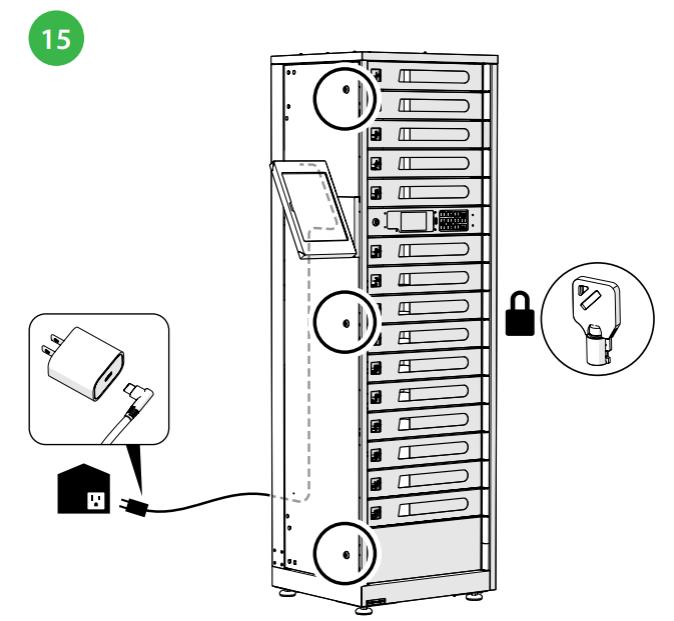 15