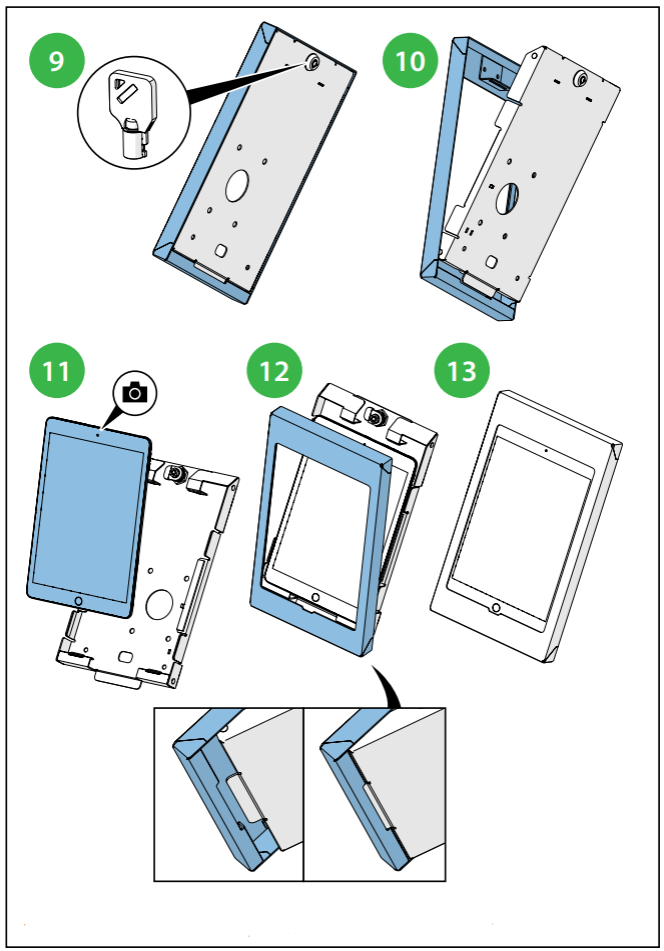 9

10

11

12

13