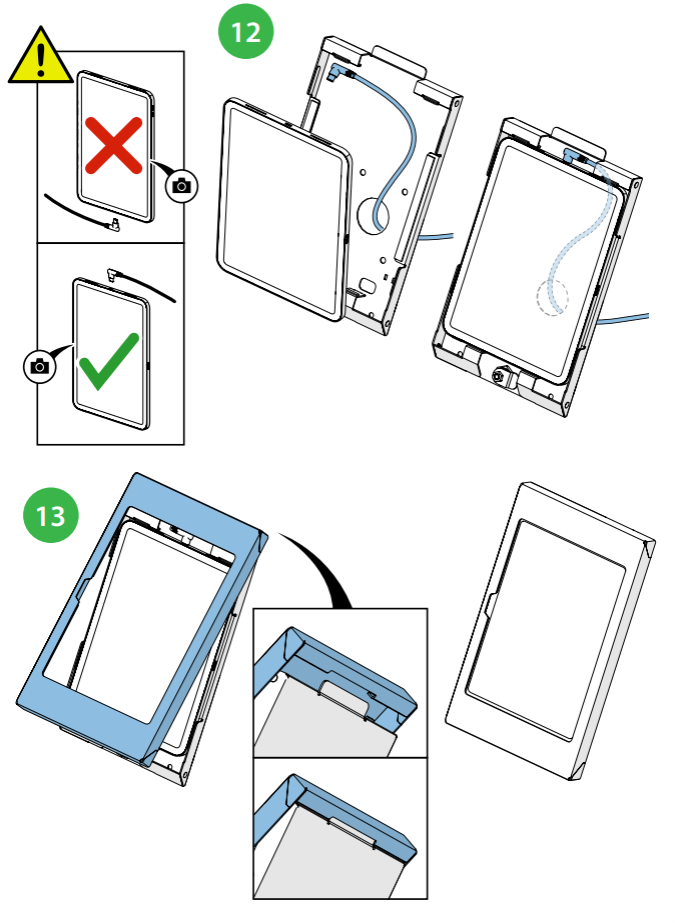 12

13