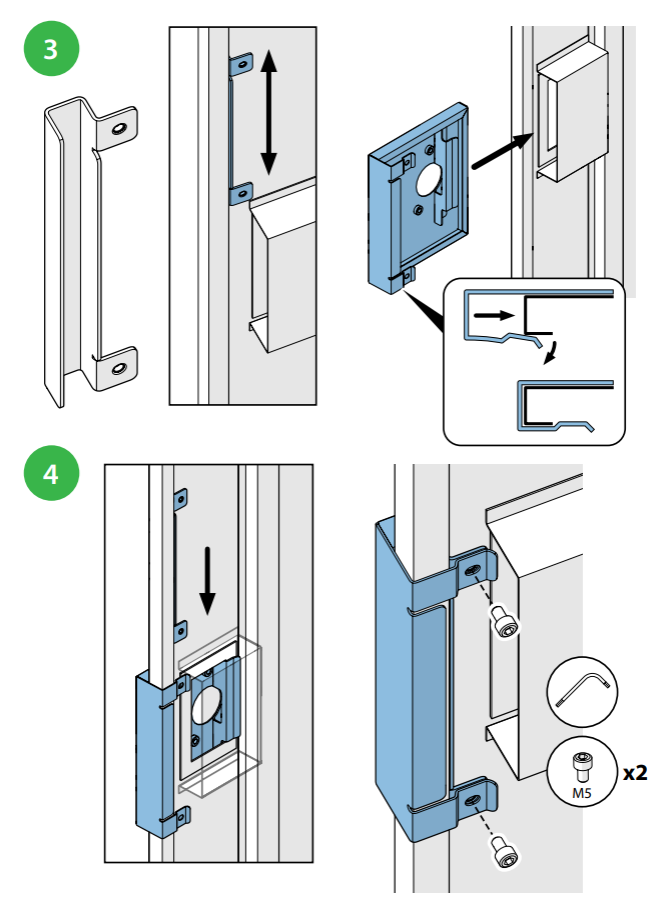 3

4

M5

x2