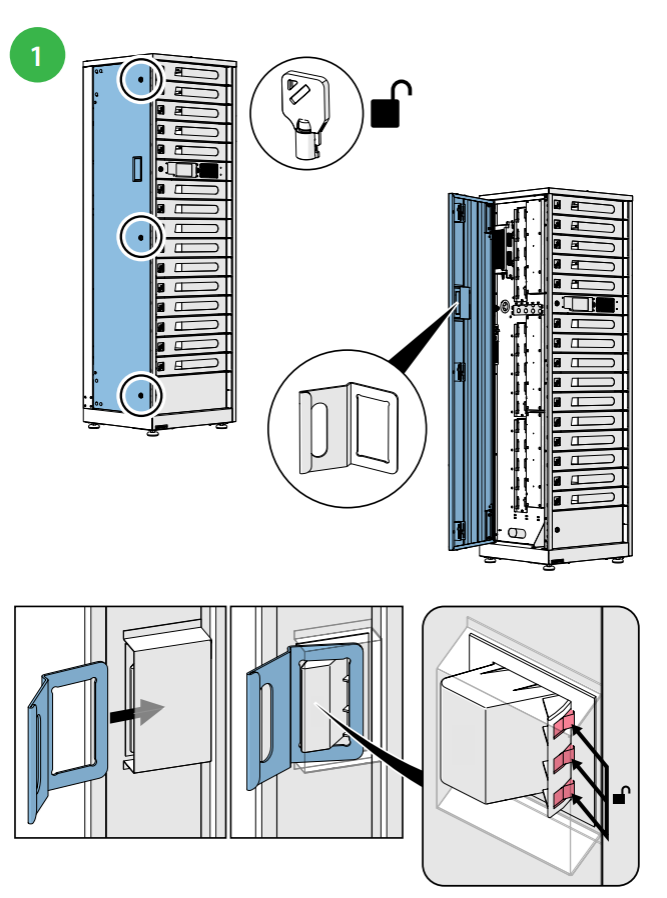 1