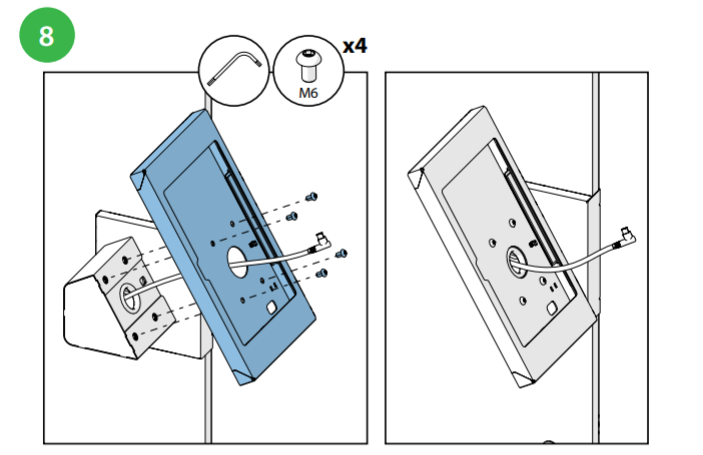 8

M6

x4