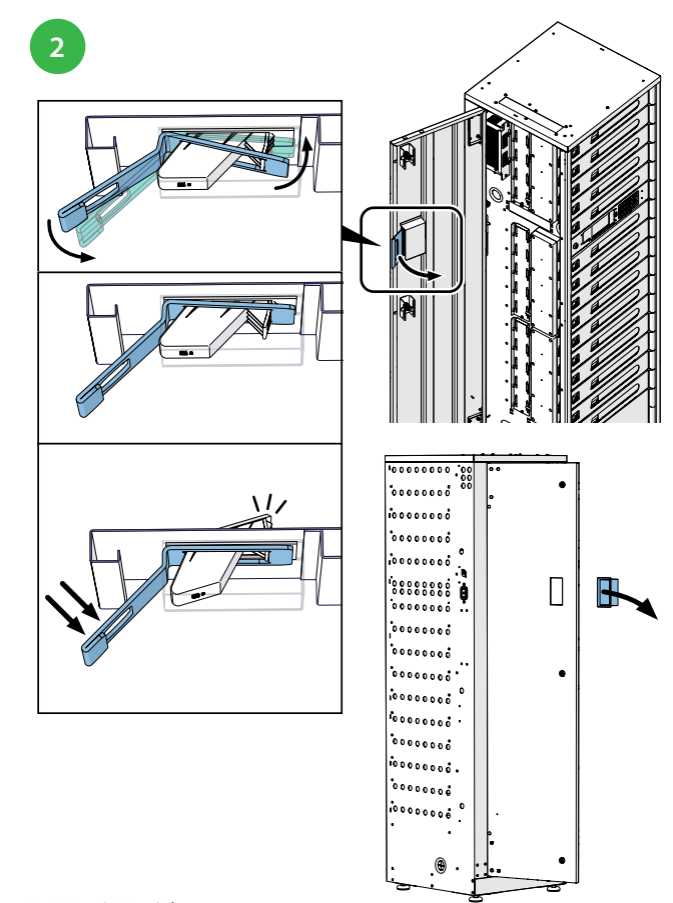 2