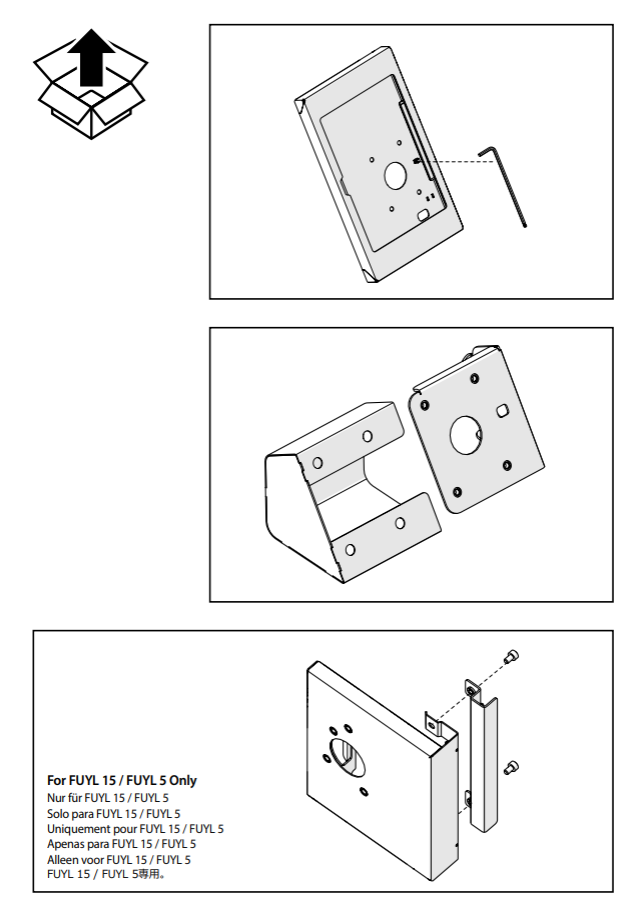 For FUYL 15 / FUYL 5 Only
Nur für FUYL 15 / FUYL 5
Solo para FUYL 15 / FUYL 5
Uniquement pour FUYL 15 / FUYL 5
Apenas para FUYL 15 / FUYL 5
Alleen voor FUYL 15 / FUYL 5
FUYL 15 / FUYL 5専用。